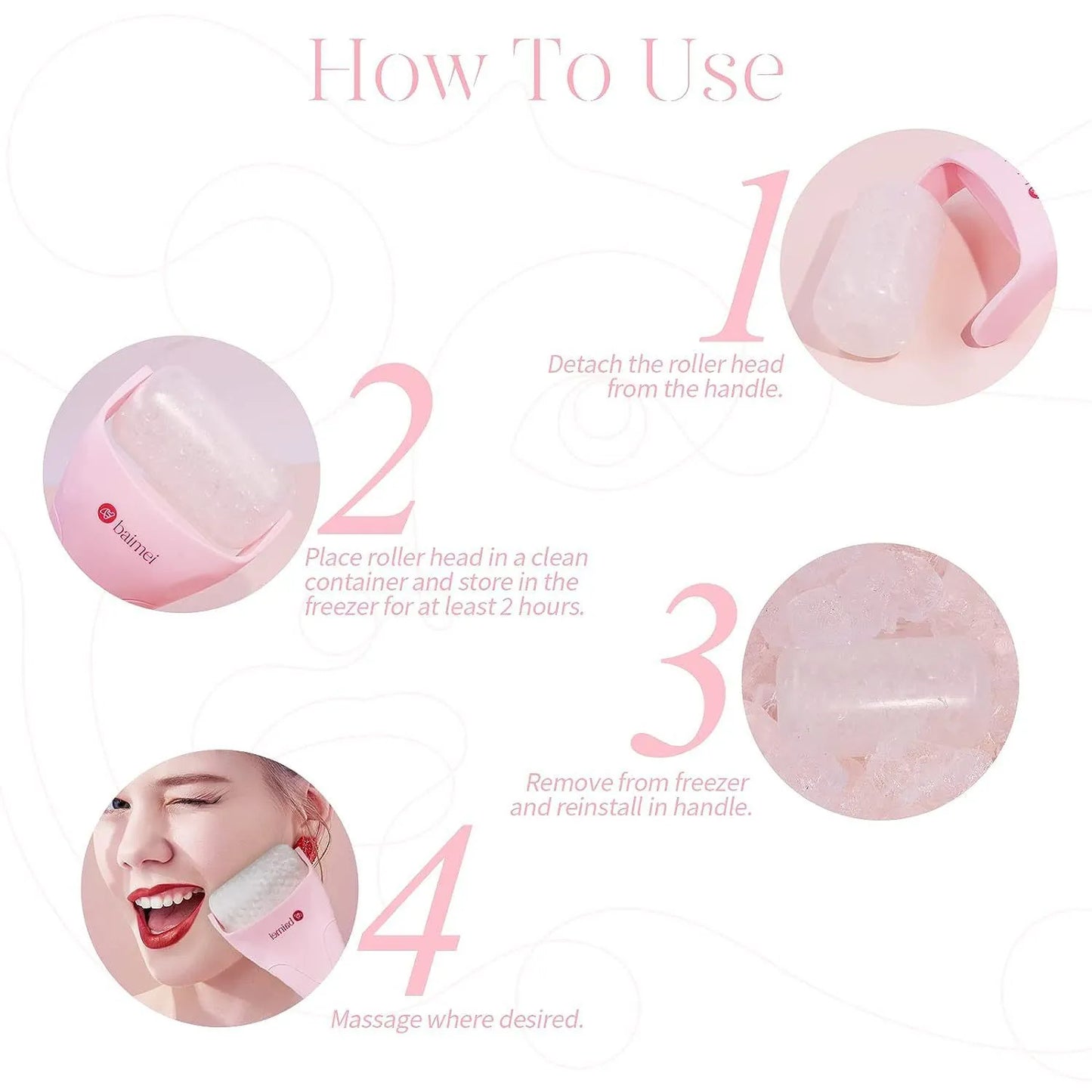 How To Use

1
Detach the roller head from the handle.

baimei

2
Place roller head in a clean container and store in the freezer for at least 2 hours.

3
Remove from freezer and reinstall in handle.

baimei

4
Massage where desired.