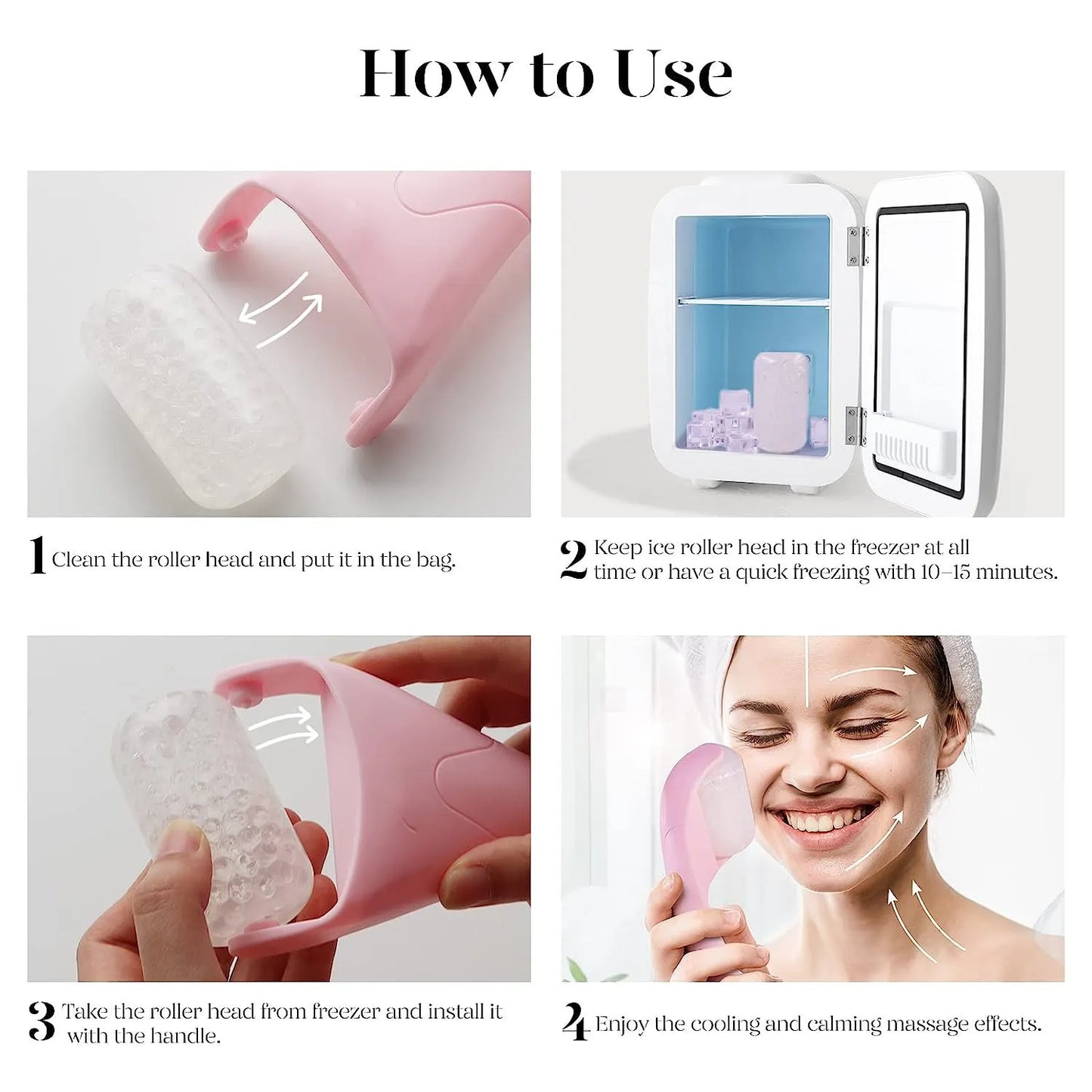 How to Use

1 Clean the roller head and put it in the bag.

2 Keep ice roller head in the freezer at all time or have a quick freezing with 10–15 minutes.

3 Take the roller head from freezer and install it with the handle.

4 Enjoy the cooling and calming massage effects.